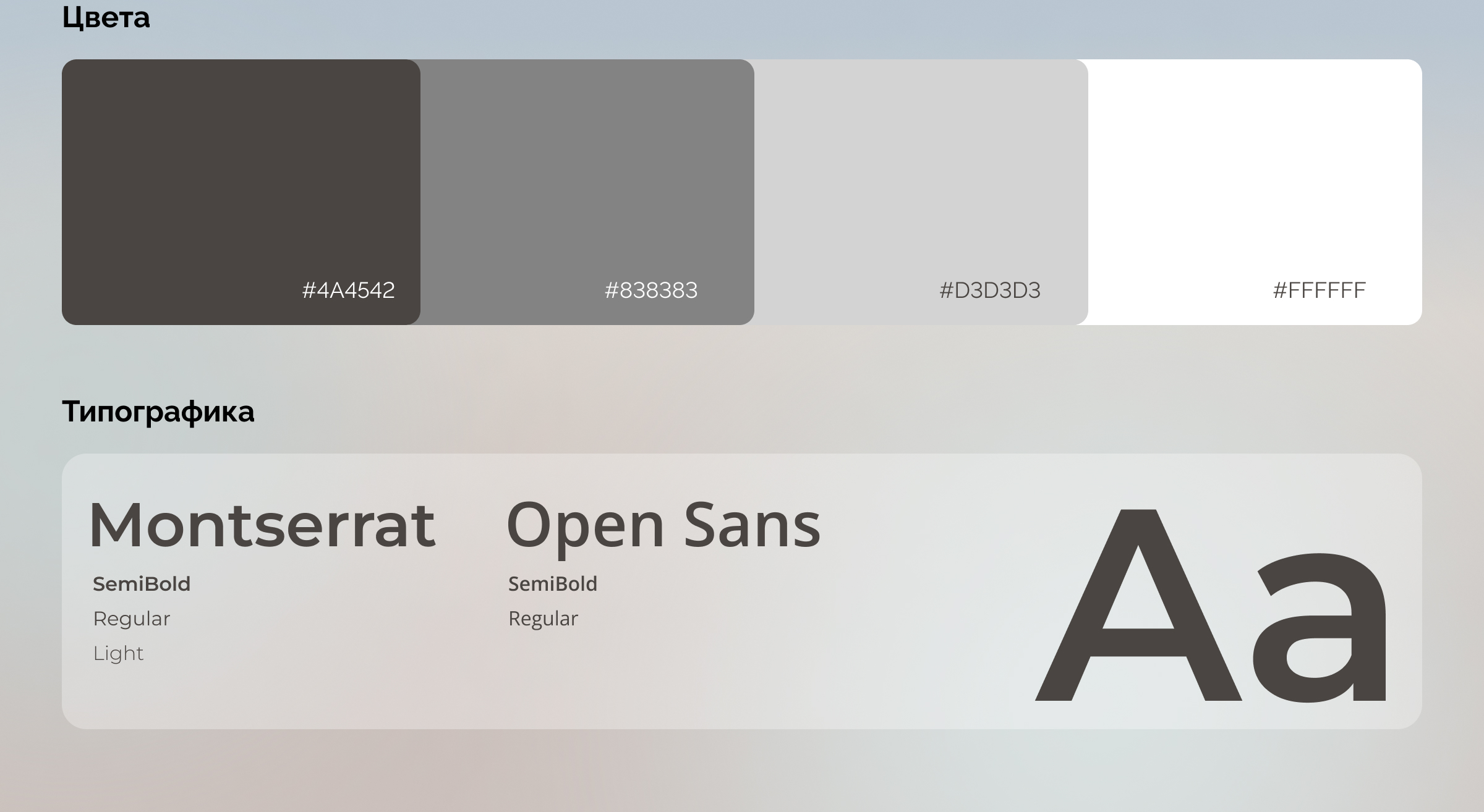 Цвета

#4A4542

#838383

#D3D3D3

#FFFFFF

Типографика

Montserrat

SemiBold
Regular
Light

Open Sans

SemiBold
Regular

Aa